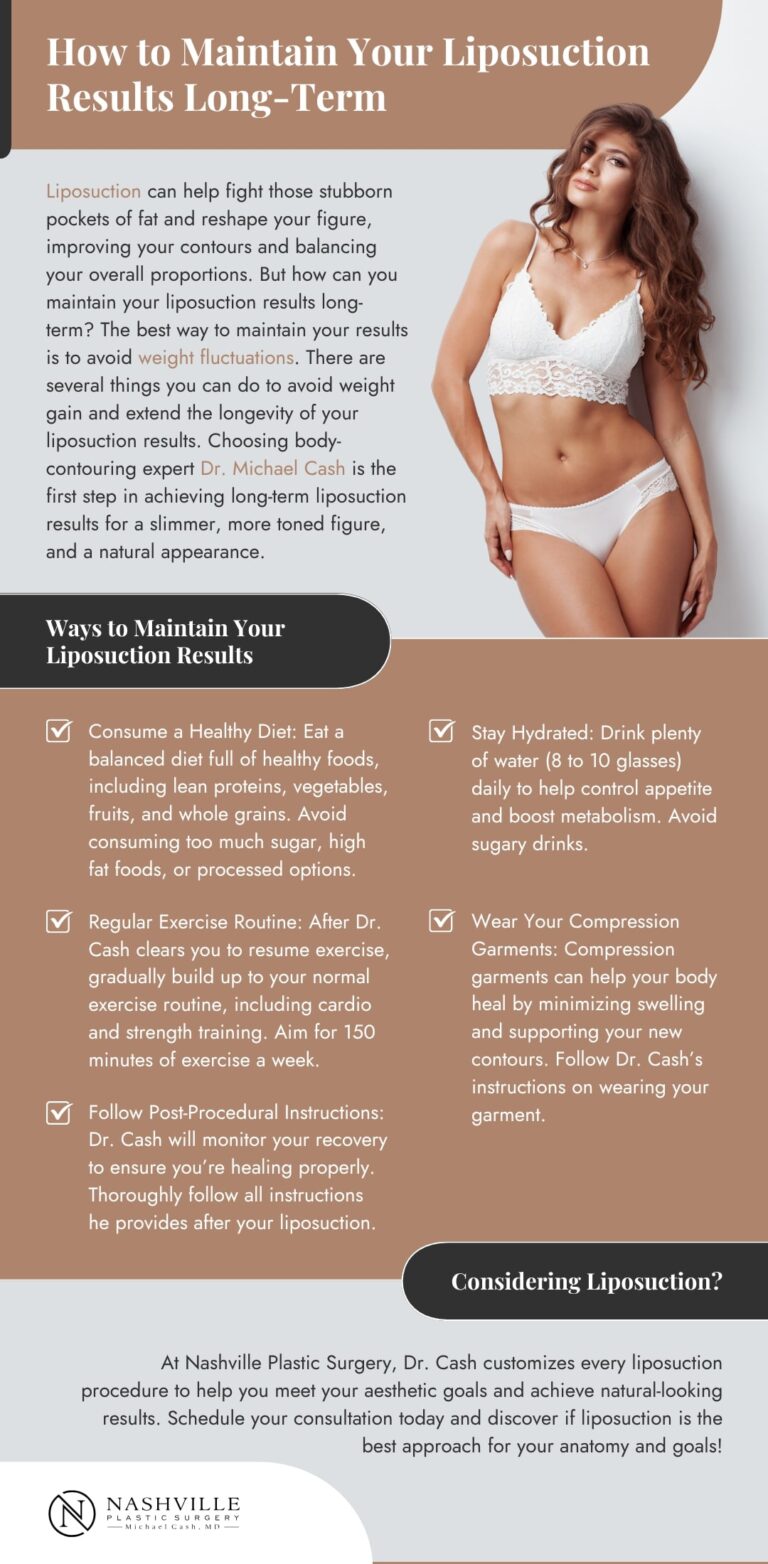 How to Maintain Your Liposuction Results Long-Term

Liposuction can help fight those stubborn pockets of fat and reshape your figure, improving your contours and balancing your overall proportions. But how can you maintain your liposuction results long-term? The best way to maintain your results is to avoid weight fluctuations. There are several things you can do to avoid weight gain and extend the longevity of your liposuction results. Choosing body-contouring expert Dr. Michael Cash is the first step in achieving long-term liposuction results for a slimmer, more toned figure, and a natural appearance.

Ways to Maintain Your Liposuction Results

Consume a Healthy Diet: Eat a balanced diet full of healthy foods, including lean proteins, vegetables, fruits, and whole grains. Avoid consuming too much sugar, high fat foods, or processed options.

Regular Exercise Routine: After Dr. Cash clears you to resume exercise, gradually build up to your normal exercise routine, including cardio and strength training. Aim for 150 minutes of exercise a week.

Follow Post-Procedural Instructions: Dr. Cash will monitor your recovery to ensure you're healing properly. Thoroughly follow all instructions he provides after your liposuction.

Stay Hydrated: Drink plenty of water (8 to 10 glasses) daily to help control appetite and boost metabolism. Avoid sugary drinks.

Wear Your Compression Garments: Compression garments can help your body heal by minimizing swelling and supporting your new contours. Follow Dr. Cash's instructions on wearing your garment.

Considering Liposuction?

At Nashville Plastic Surgery, Dr. Cash customizes every liposuction procedure to help you meet your aesthetic goals and achieve natural-looking results. Schedule your consultation today and discover if liposuction is the best approach for your anatomy and goals!

N NASHVILLE PLASTIC SURGERY Michael Cash, MD